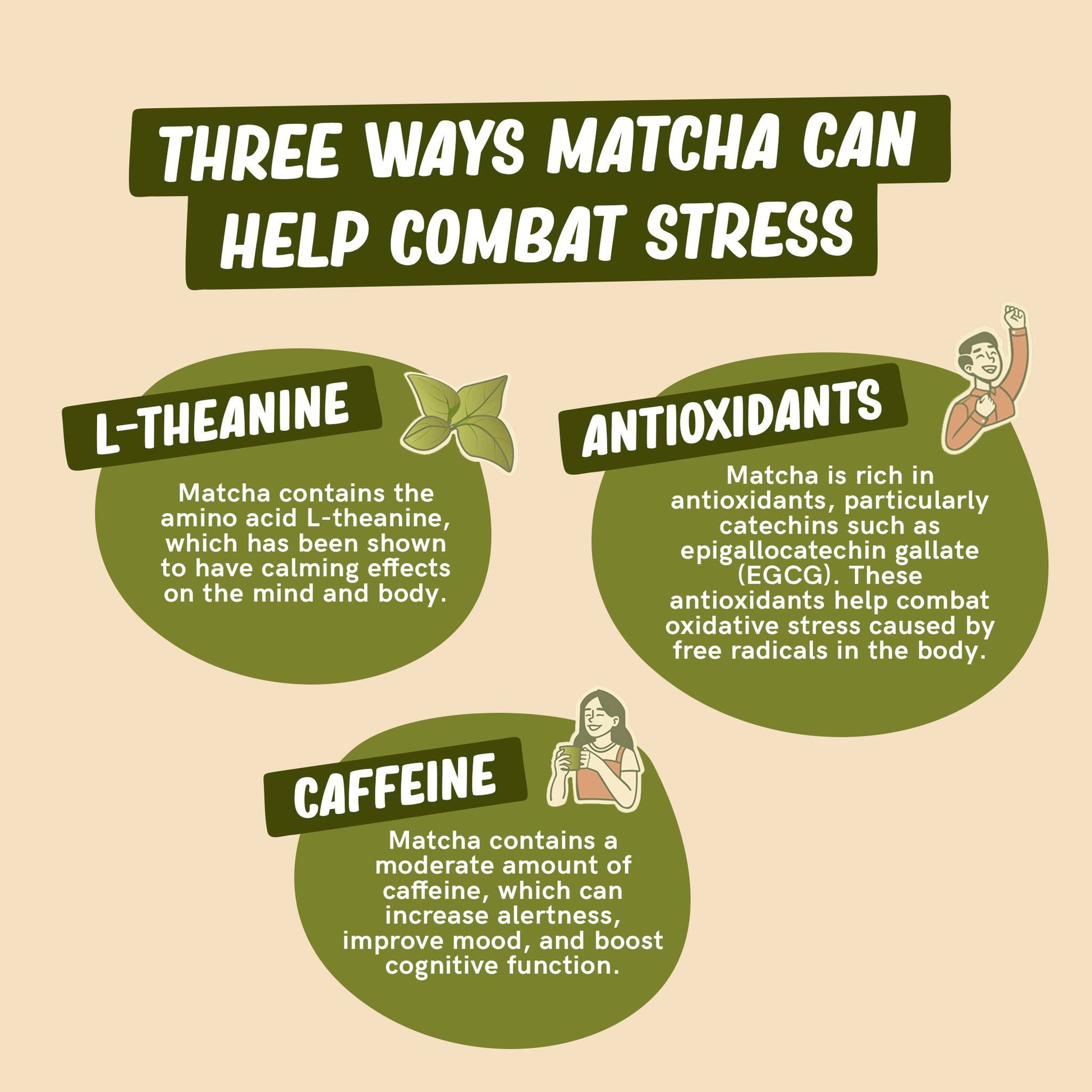 THREE WAYS MATCHA CAN HELP COMBAT STRESS

L-THEANINE

Matcha contains the amino acid L-theanine, which has been shown to have calming effects on the mind and body.

ANTIOXIDANTS

Matcha is rich in antioxidants, particularly catechins such as epigallocatechin gallate (EGCG). These antioxidants help combat oxidative stress caused by free radicals in the body.

CAFFEINE

Matcha contains a moderate amount of caffeine, which can increase alertness, improve mood, and boost cognitive function.